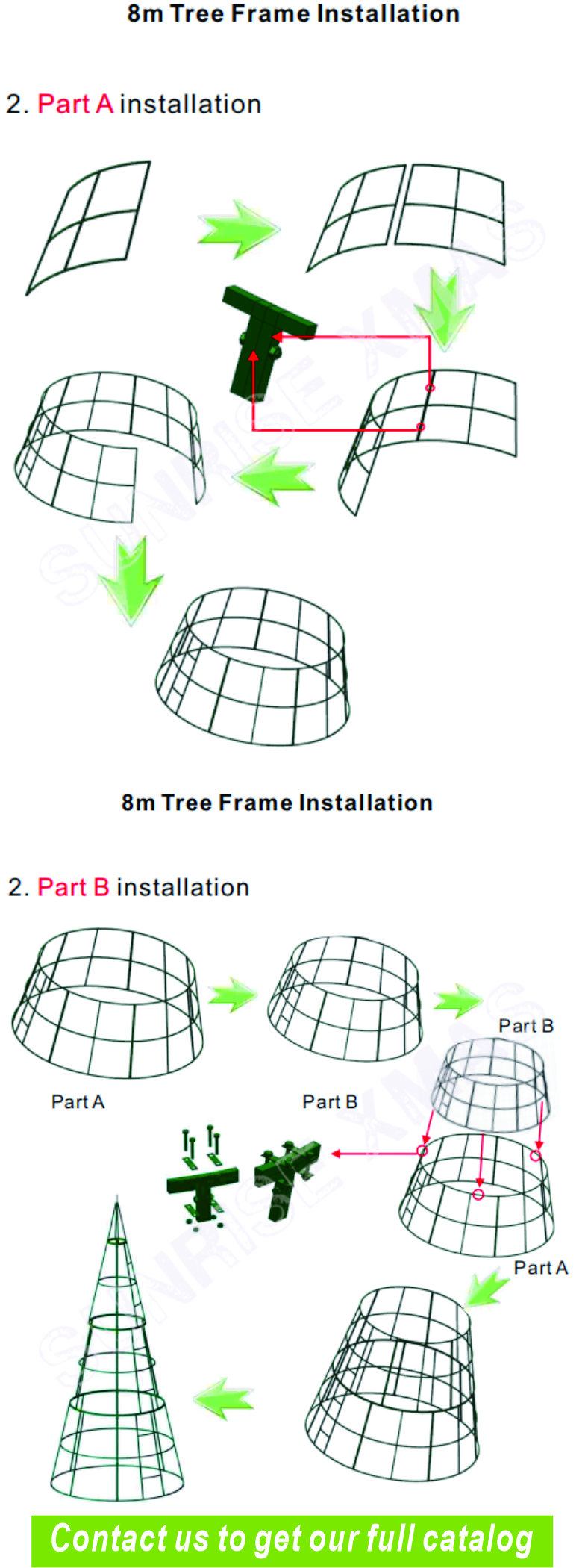 8m Tree Frame Installation

2. Part A installation

SUNRISE XMAS

8m Tree Frame Installation

2. Part B installation

Part A

Part B

Part B

Part A

SUNRISE XMAS

Contact us to get our full catalog